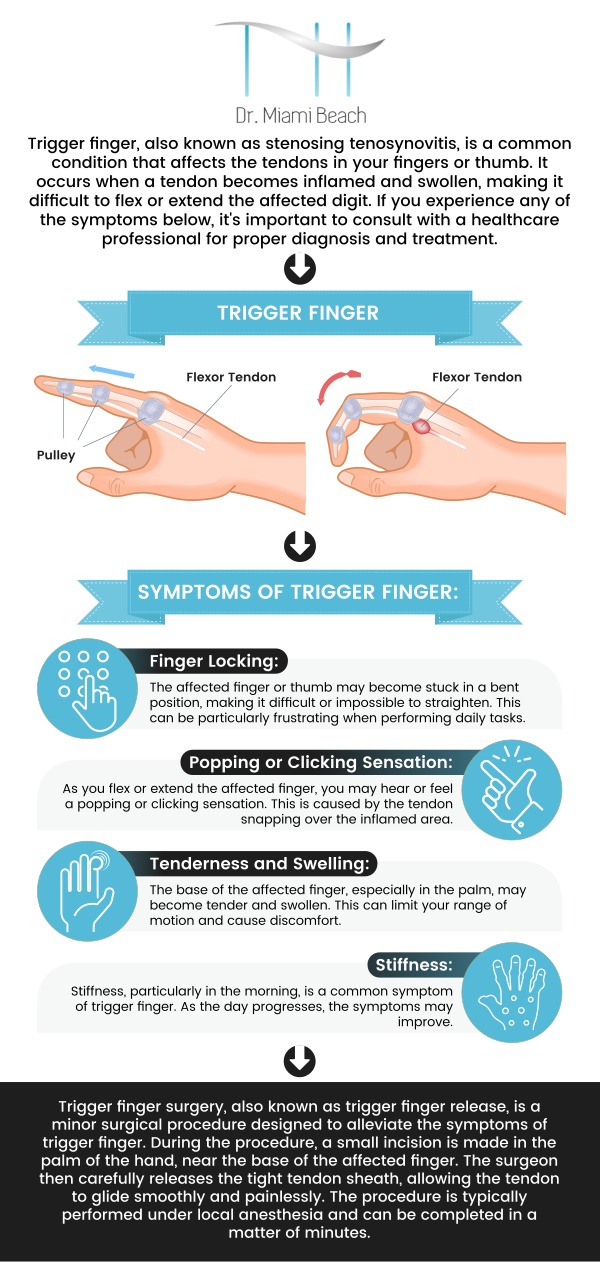 Dr. Miami Beach

Trigger finger, also known as stenosing tenosynovitis, is a common condition that affects the tendons in your fingers or thumb. It occurs when a tendon becomes inflamed and swollen, making it difficult to flex or extend the affected digit. If you experience any of the symptoms below, it's important to consult with a healthcare professional for proper diagnosis and treatment.

TRIGGER FINGER

Flexor Tendon

Pulley

Flexor Tendon

SYMPTOMS OF TRIGGER FINGER:

Finger Locking:

The affected finger or thumb may become stuck in a bent position, making it difficult or impossible to straighten. This can be particularly frustrating when performing daily tasks.

Popping or Clicking Sensation:

As you flex or extend the affected finger, you may hear or feel a popping or clicking sensation. This is caused by the tendon snapping over the inflamed area.

Tenderness and Swelling:

The base of the affected finger, especially in the palm, may become tender and swollen. This can limit your range of motion and cause discomfort.

Stiffness:

Stiffness, particularly in the morning, is a common symptom of trigger finger. As the day progresses, the symptoms may improve.

Trigger finger surgery, also known as trigger finger release, is a minor surgical procedure designed to alleviate the symptoms of trigger finger. During the procedure, a small incision is made in the palm of the hand, near the base of the affected finger. The surgeon then carefully releases the tight tendon sheath, allowing the tendon to glide smoothly and painlessly. The procedure is typically performed under local anesthesia and can be completed in a matter of minutes.