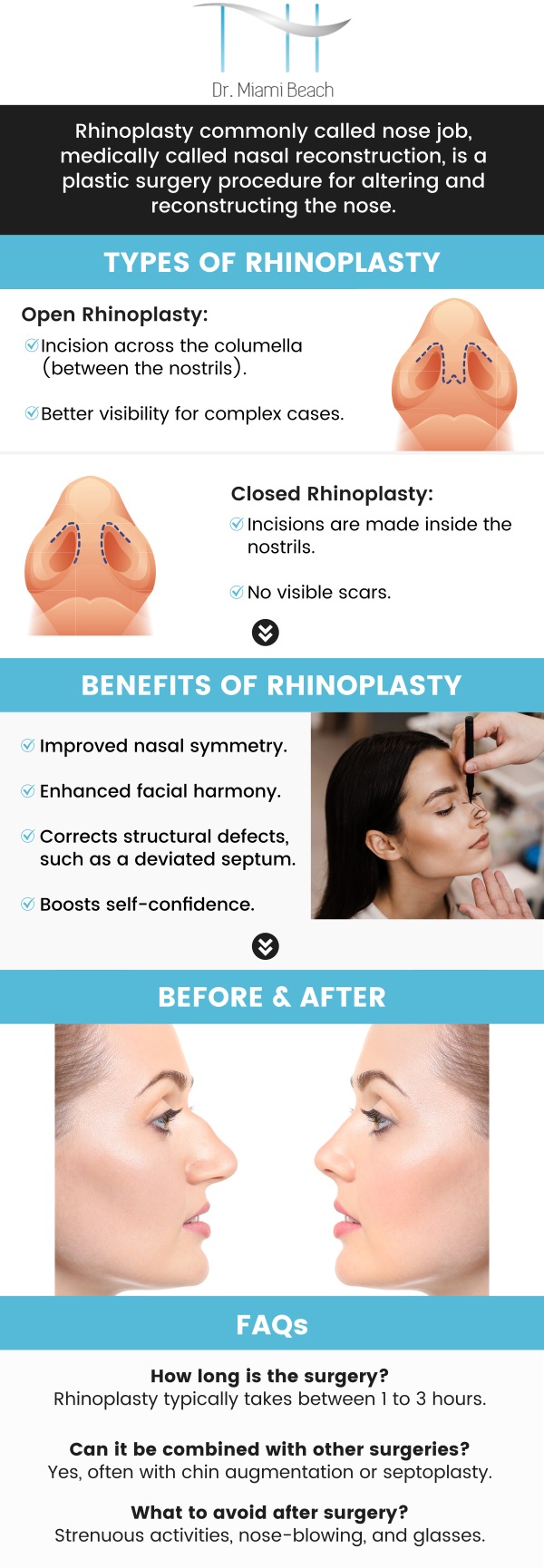 Dr. Miami Beach

Rhinoplasty commonly called nose job, medically called nasal reconstruction, is a plastic surgery procedure for altering and reconstructing the nose.

TYPES OF RHINOPLASTY

Open Rhinoplasty:

Incision across the columella (between the nostrils).

Better visibility for complex cases.

Closed Rhinoplasty:

Incisions are made inside the nostrils.

No visible scars.

BENEFITS OF RHINOPLASTY

Improved nasal symmetry.

Enhanced facial harmony.

Corrects structural defects, such as a deviated septum.

Boosts self-confidence.

BEFORE & AFTER

FAQs

How long is the surgery?
Rhinoplasty typically takes between 1 to 3 hours.

Can it be combined with other surgeries?
Yes, often with chin augmentation or septoplasty.

What to avoid after surgery?
Strenuous activities, nose-blowing, and glasses.