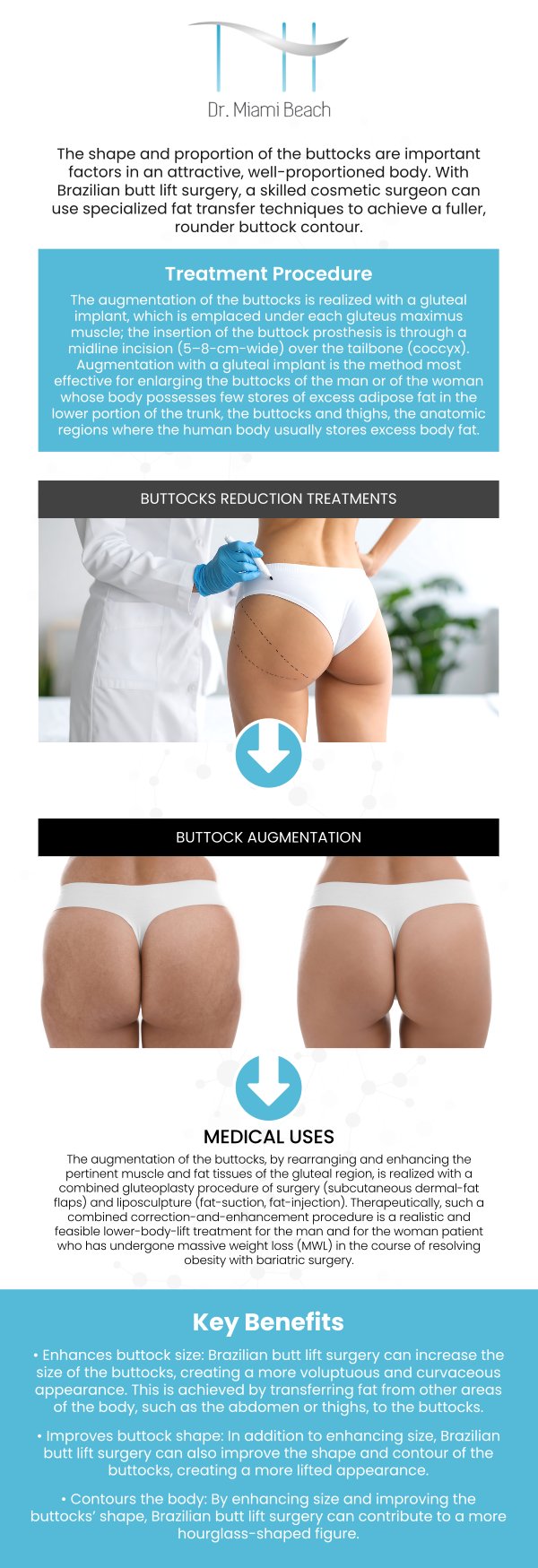 Dr. Miami Beach

The shape and proportion of the buttocks are important factors in an attractive, well-proportioned body. With Brazilian butt lift surgery, a skilled cosmetic surgeon can use specialized fat transfer techniques to achieve a fuller, rounder buttock contour.

Treatment Procedure

The augmentation of the buttocks is realized with a gluteal implant, which is emplaced under each gluteus maximus muscle; the insertion of the buttock prosthesis is through a midline incision (5–8-cm-wide) over the tailbone (coccyx). Augmentation with a gluteal implant is the method most effective for enlarging the buttocks of the man or of the woman whose body possesses few stores of excess adipose fat in the lower portion of the trunk, the buttocks and thighs, the anatomic regions where the human body usually stores excess body fat.

BUTTOCKS REDUCTION TREATMENTS

BUTTOCK AUGMENTATION

MEDICAL USES

The augmentation of the buttocks, by rearranging and enhancing the pertinent muscle and fat tissues of the gluteal region, is realized with a combined gluteoplasty procedure of surgery (subcutaneous dermal-fat flaps) and liposculpture (fat-suction, fat-injection). Therapeutically, such a combined correction-and-enhancement procedure is a realistic and feasible lower-body-lift treatment for the man and for the woman patient who has undergone massive weight loss (MWL) in the course of resolving obesity with bariatric surgery.

Key Benefits

• Enhances buttock size: Brazilian butt lift surgery can increase the size of the buttocks, creating a more voluptuous and curvaceous appearance. This is achieved by transferring fat from other areas of the body, such as the abdomen or thighs, to the buttocks.

• Improves buttock shape: In addition to enhancing size, Brazilian butt lift surgery can also improve the shape and contour of the buttocks, creating a more lifted appearance.

• Contours the body: By enhancing size and improving the buttocks' shape, Brazilian butt lift surgery can contribute to a more hourglass-shaped figure.